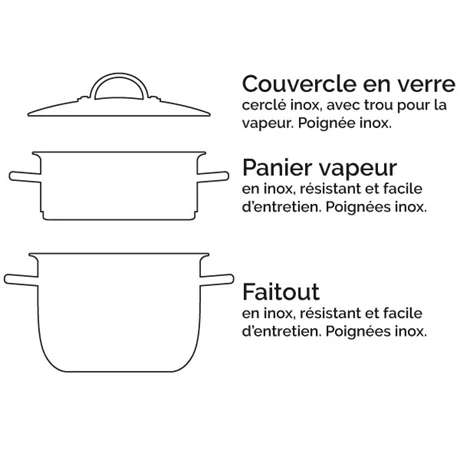 Couvercle en verre
cerclé inox, avec trou pour la vapeur. Poignée inox.

Panier vapeur
en inox, résistant et facile d'entretien. Poignées inox.

Faitout
en inox, résistant et facile d'entretien. Poignées inox.